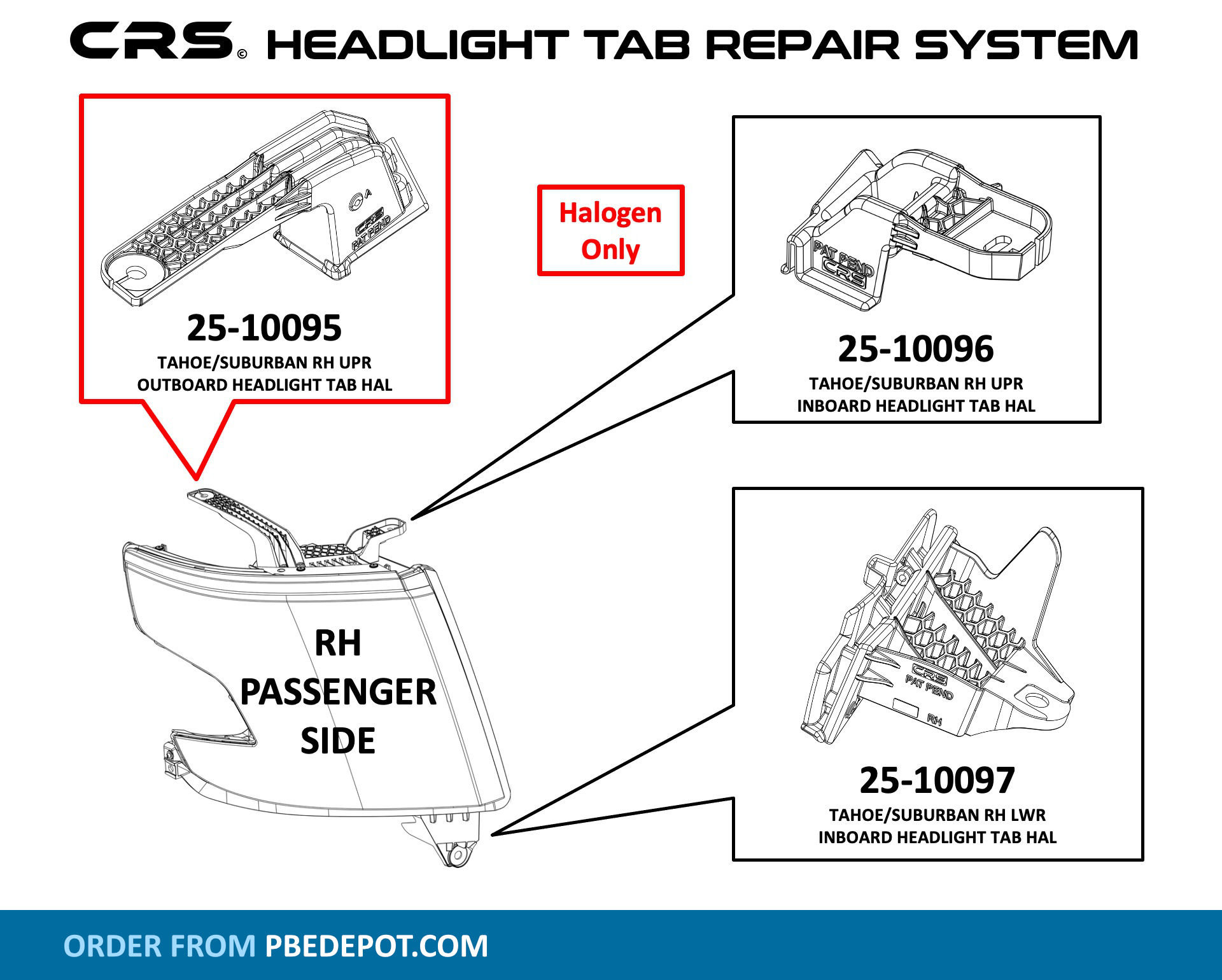 CRS© HEADLIGHT TAB REPAIR SYSTEM

A
CRS
PAT PEND

25-10095
TAHOE/SUBURBAN RH UPR OUTBOARD HEADLIGHT TAB HAL

Halogen Only

PAT PEND
CRS

25-10096
TAHOE/SUBURBAN RH UPR INBOARD HEADLIGHT TAB HAL

RH PASSENGER SIDE

CRS
PAT PEND
RH

25-10097
TAHOE/SUBURBAN RH LWR INBOARD HEADLIGHT TAB HAL

ORDER FROM PBEDEPOT.COM