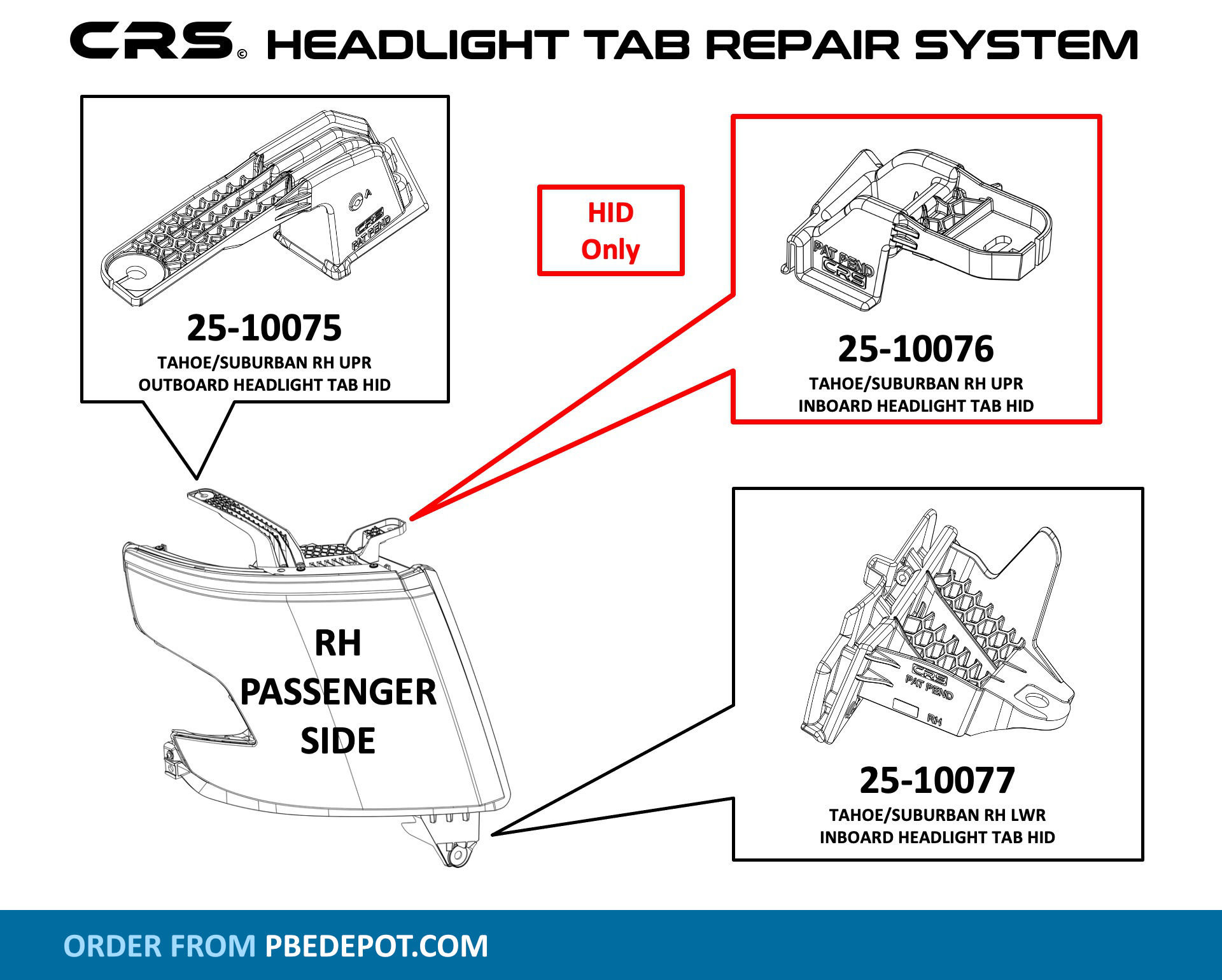 CRS© HEADLIGHT TAB REPAIR SYSTEM

A
CRS
PAT PEND

25-10075
TAHOE/SUBURBAN RH UPR OUTBOARD HEADLIGHT TAB HID

HID Only

PAT PEND
CRS

25-10076
TAHOE/SUBURBAN RH UPR INBOARD HEADLIGHT TAB HID

RH PASSENGER SIDE

CRS
PAT PEND
RH

25-10077
TAHOE/SUBURBAN RH LWR INBOARD HEADLIGHT TAB HID

ORDER FROM PBEDEPOT.COM