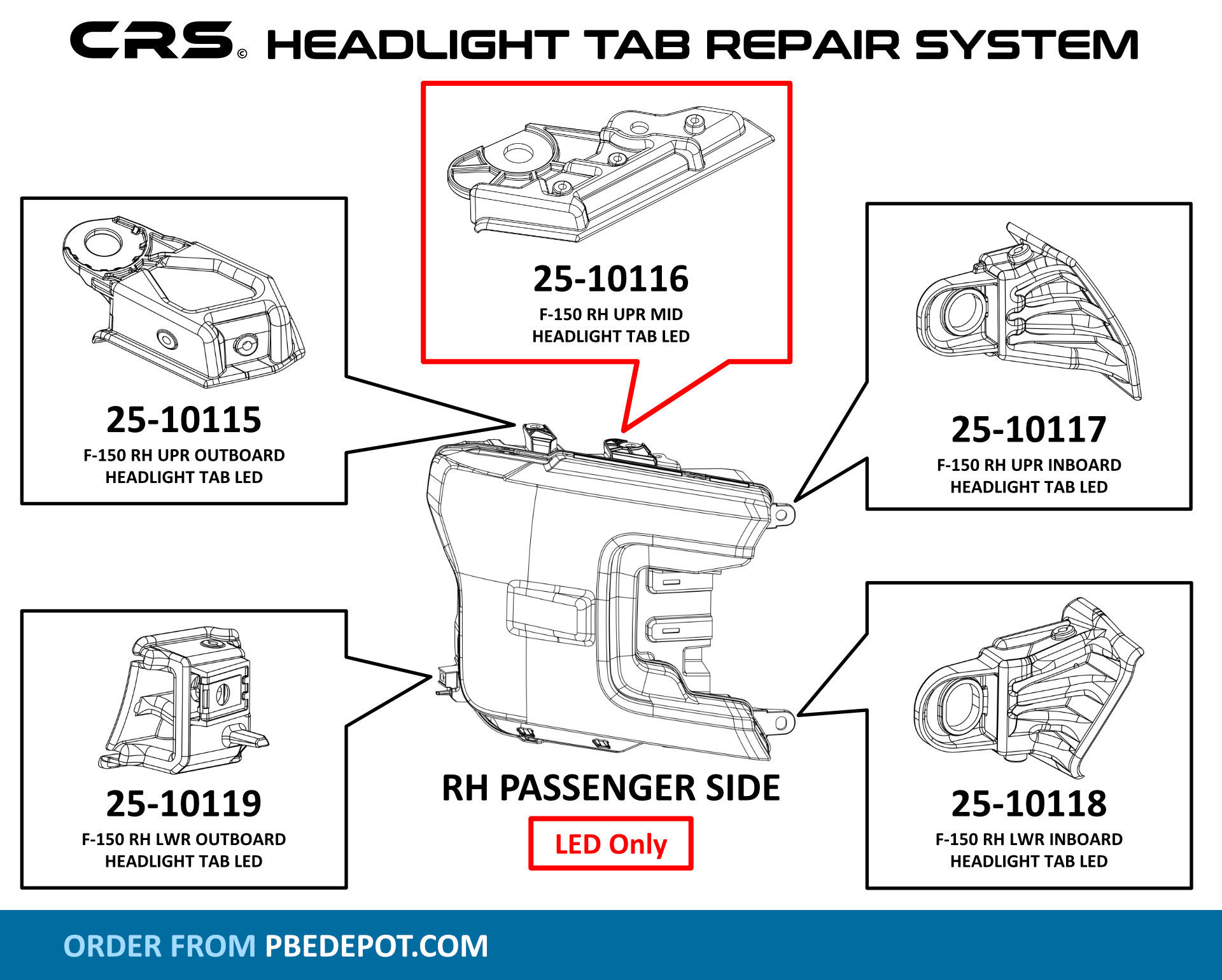 CRS© HEADLIGHT TAB REPAIR SYSTEM

25-10116
F-150 RH UPR MID
HEADLIGHT TAB LED

25-10115
F-150 RH UPR OUTBOARD
HEADLIGHT TAB LED

25-10117
F-150 RH UPR INBOARD
HEADLIGHT TAB LED

25-10119
F-150 RH LWR OUTBOARD
HEADLIGHT TAB LED

RH PASSENGER SIDE

LED Only

25-10118
F-150 RH LWR INBOARD
HEADLIGHT TAB LED

ORDER FROM PBEDEPOT.COM