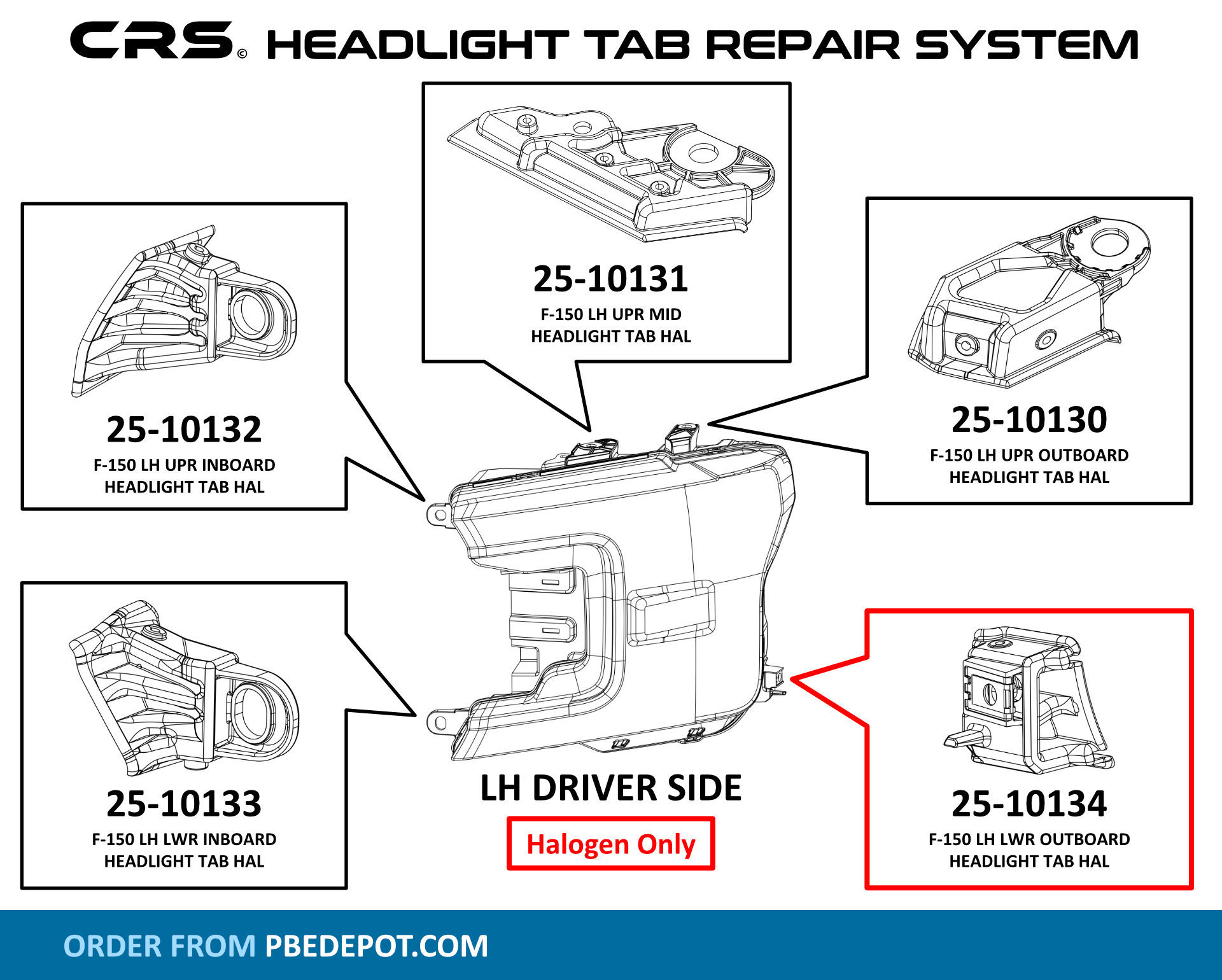 CRS© HEADLIGHT TAB REPAIR SYSTEM

25-10131
F-150 LH UPR MID
HEADLIGHT TAB HAL

25-10132
F-150 LH UPR INBOARD
HEADLIGHT TAB HAL

25-10130
F-150 LH UPR OUTBOARD
HEADLIGHT TAB HAL

25-10133
F-150 LH LWR INBOARD
HEADLIGHT TAB HAL

LH DRIVER SIDE

Halogen Only

25-10134
F-150 LH LWR OUTBOARD
HEADLIGHT TAB HAL

ORDER FROM PBEDEPOT.COM