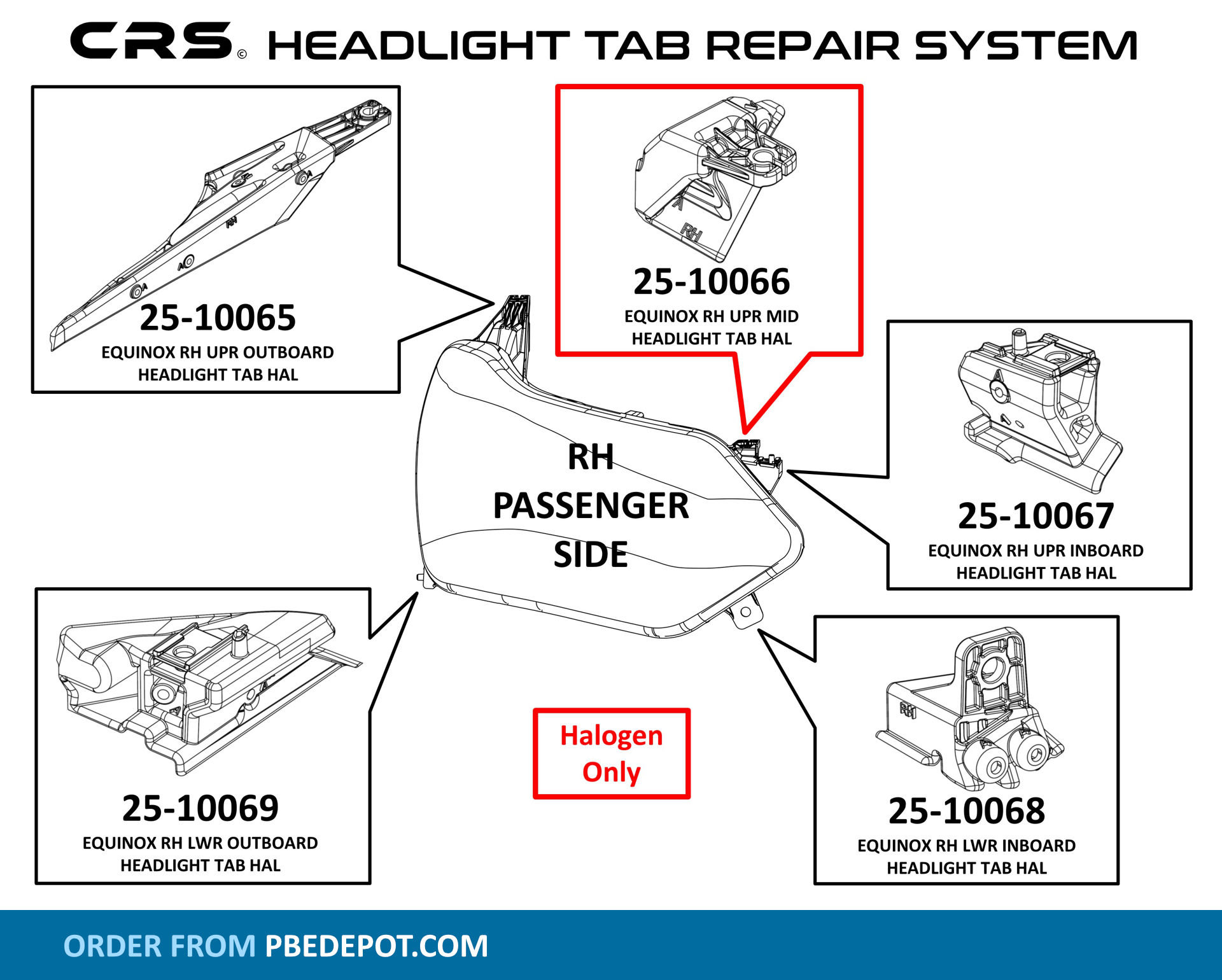 CRS© HEADLIGHT TAB REPAIR SYSTEM

RH

25-10065
EQUINOX RH UPR OUTBOARD HEADLIGHT TAB HAL

RH

25-10066
EQUINOX RH UPR MID HEADLIGHT TAB HAL

25-10067
EQUINOX RH UPR INBOARD HEADLIGHT TAB HAL

RH PASSENGER SIDE

25-10069
EQUINOX RH LWR OUTBOARD HEADLIGHT TAB HAL

Halogen Only

RH

25-10068
EQUINOX RH LWR INBOARD HEADLIGHT TAB HAL

ORDER FROM PBEDEPOT.COM