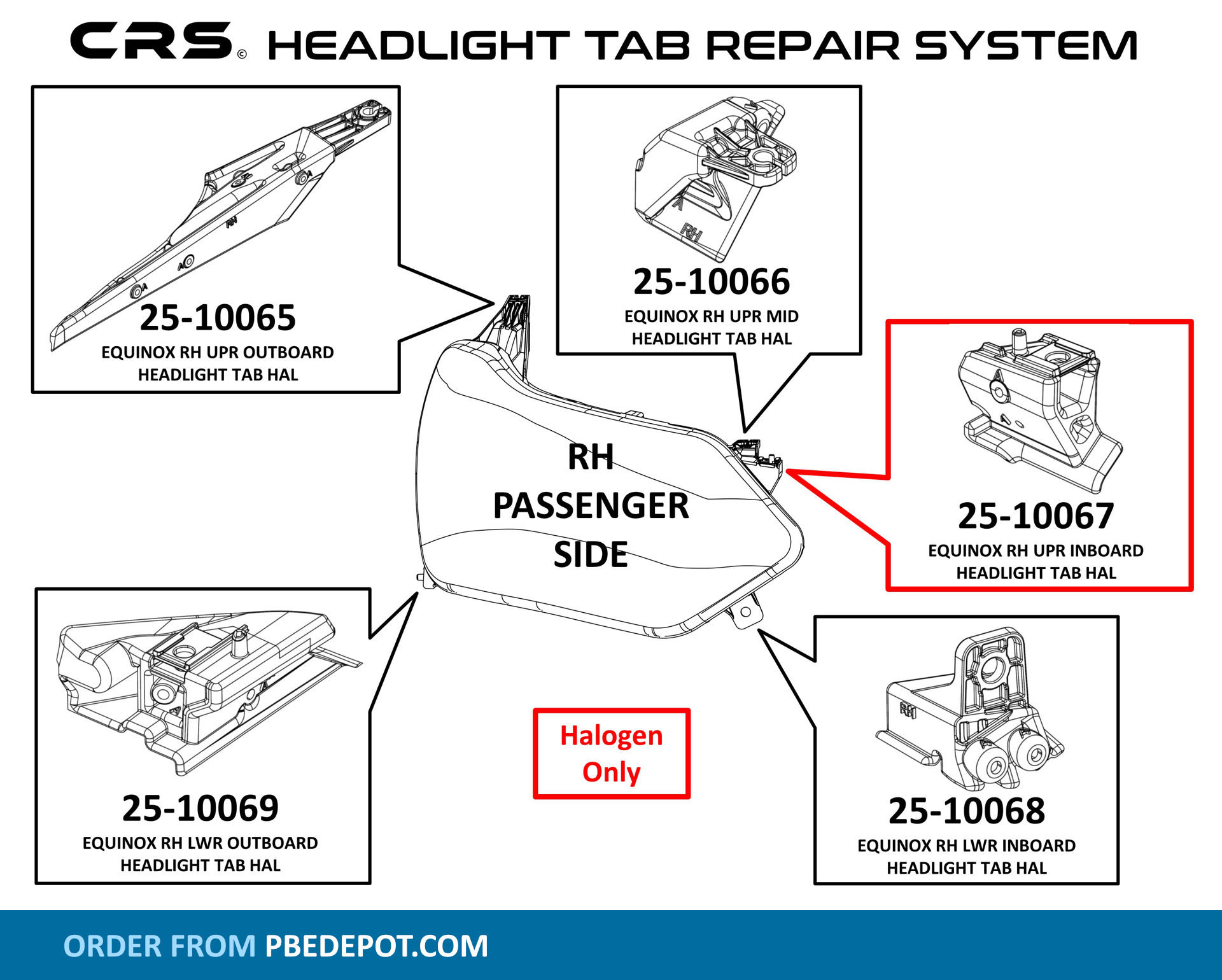 CRS© HEADLIGHT TAB REPAIR SYSTEM

RH

25-10065
EQUINOX RH UPR OUTBOARD HEADLIGHT TAB HAL

RH

25-10066
EQUINOX RH UPR MID HEADLIGHT TAB HAL

25-10067
EQUINOX RH UPR INBOARD HEADLIGHT TAB HAL

RH PASSENGER SIDE

25-10069
EQUINOX RH LWR OUTBOARD HEADLIGHT TAB HAL

Halogen Only

RH

25-10068
EQUINOX RH LWR INBOARD HEADLIGHT TAB HAL

ORDER FROM PBEDEPOT.COM