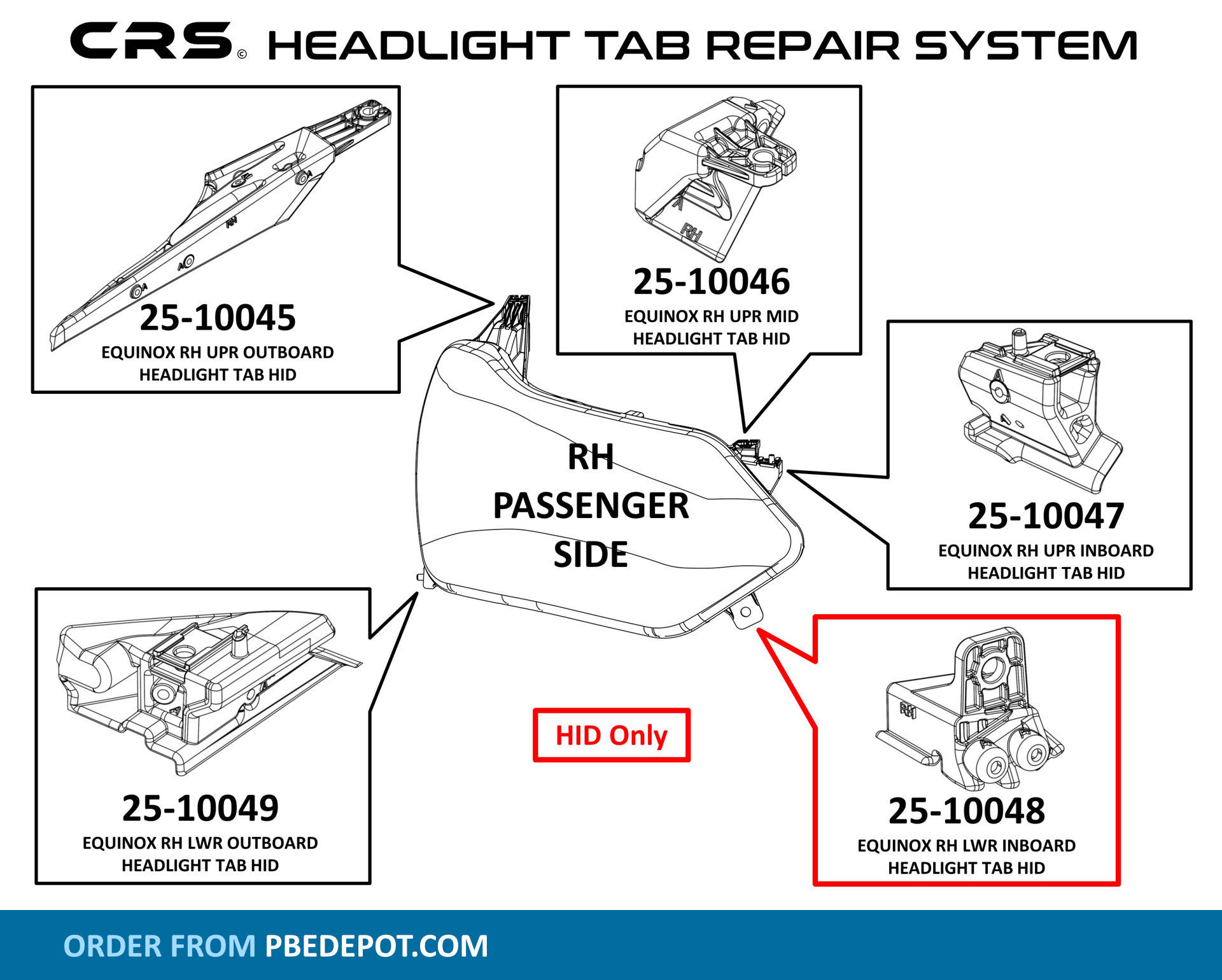 CRS© HEADLIGHT TAB REPAIR SYSTEM

RH

25-10045
EQUINOX RH UPR OUTBOARD
HEADLIGHT TAB HID

RH

25-10046
EQUINOX RH UPR MID
HEADLIGHT TAB HID

25-10047
EQUINOX RH UPR INBOARD
HEADLIGHT TAB HID

RH
PASSENGER
SIDE

25-10049
EQUINOX RH LWR OUTBOARD
HEADLIGHT TAB HID

HID Only

RH

25-10048
EQUINOX RH LWR INBOARD
HEADLIGHT TAB HID

ORDER FROM PBEDEPOT.COM