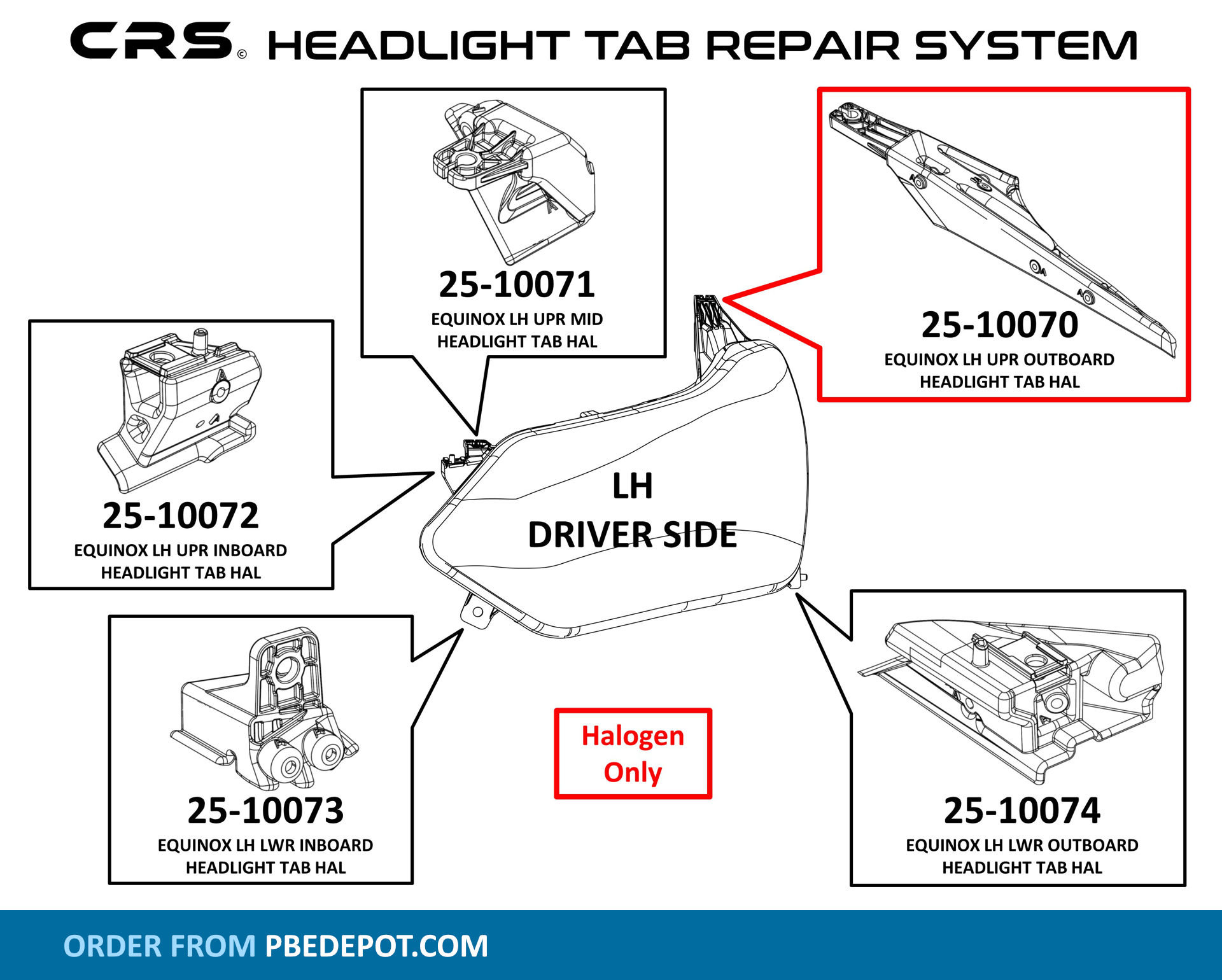 CRS© HEADLIGHT TAB REPAIR SYSTEM

25-10071
EQUINOX LH UPR MID
HEADLIGHT TAB HAL

25-10070
EQUINOX LH UPR OUTBOARD
HEADLIGHT TAB HAL

25-10072
EQUINOX LH UPR INBOARD
HEADLIGHT TAB HAL

LH
DRIVER SIDE

25-10073
EQUINOX LH LWR INBOARD
HEADLIGHT TAB HAL

Halogen
Only

25-10074
EQUINOX LH LWR OUTBOARD
HEADLIGHT TAB HAL

ORDER FROM PBEDEPOT.COM