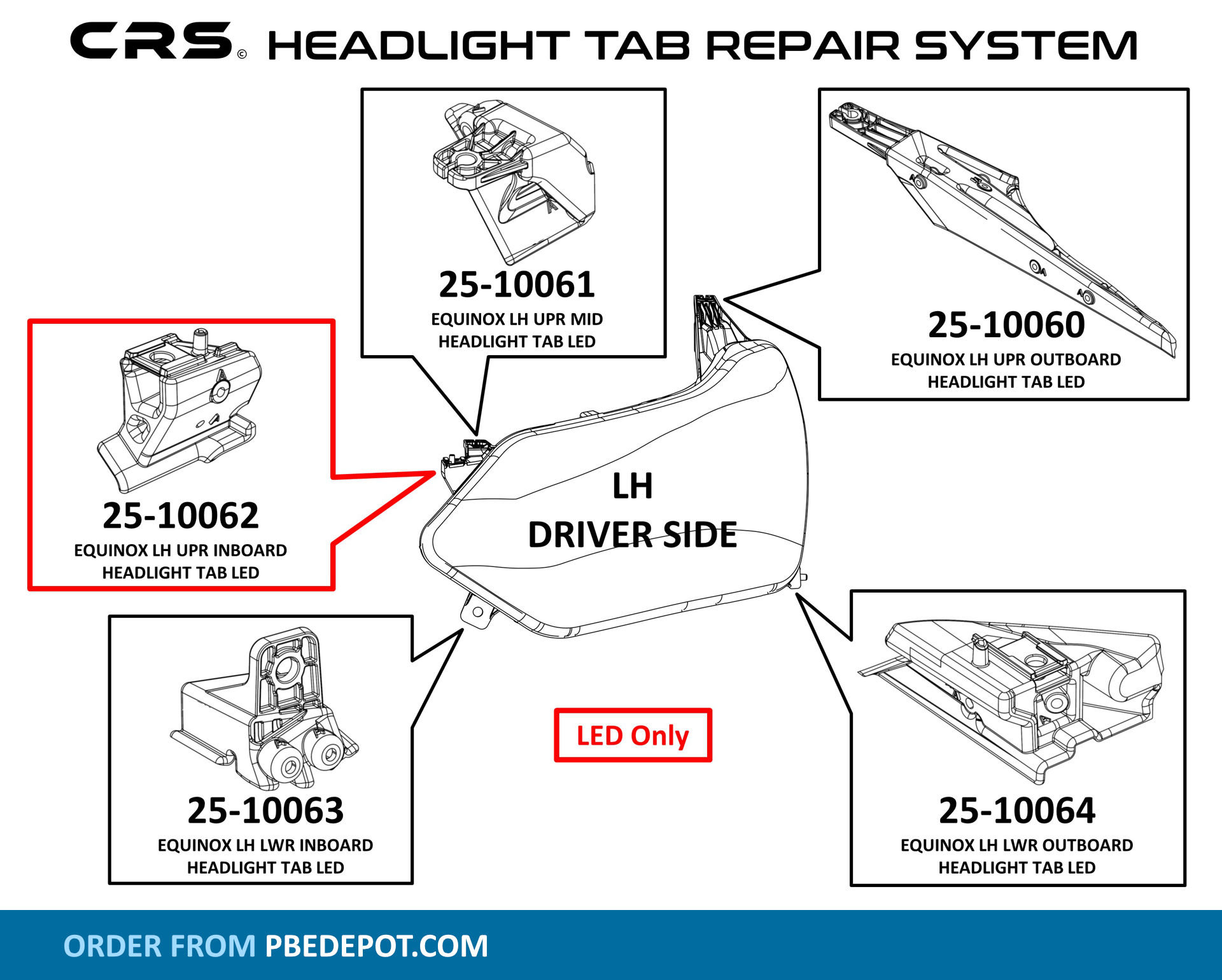 CRS© HEADLIGHT TAB REPAIR SYSTEM

25-10061
EQUINOX LH UPR MID
HEADLIGHT TAB LED

25-10060
EQUINOX LH UPR OUTBOARD
HEADLIGHT TAB LED

25-10062
EQUINOX LH UPR INBOARD
HEADLIGHT TAB LED

LH
DRIVER SIDE

LED Only

25-10063
EQUINOX LH LWR INBOARD
HEADLIGHT TAB LED

25-10064
EQUINOX LH LWR OUTBOARD
HEADLIGHT TAB LED

ORDER FROM PBEDEPOT.COM