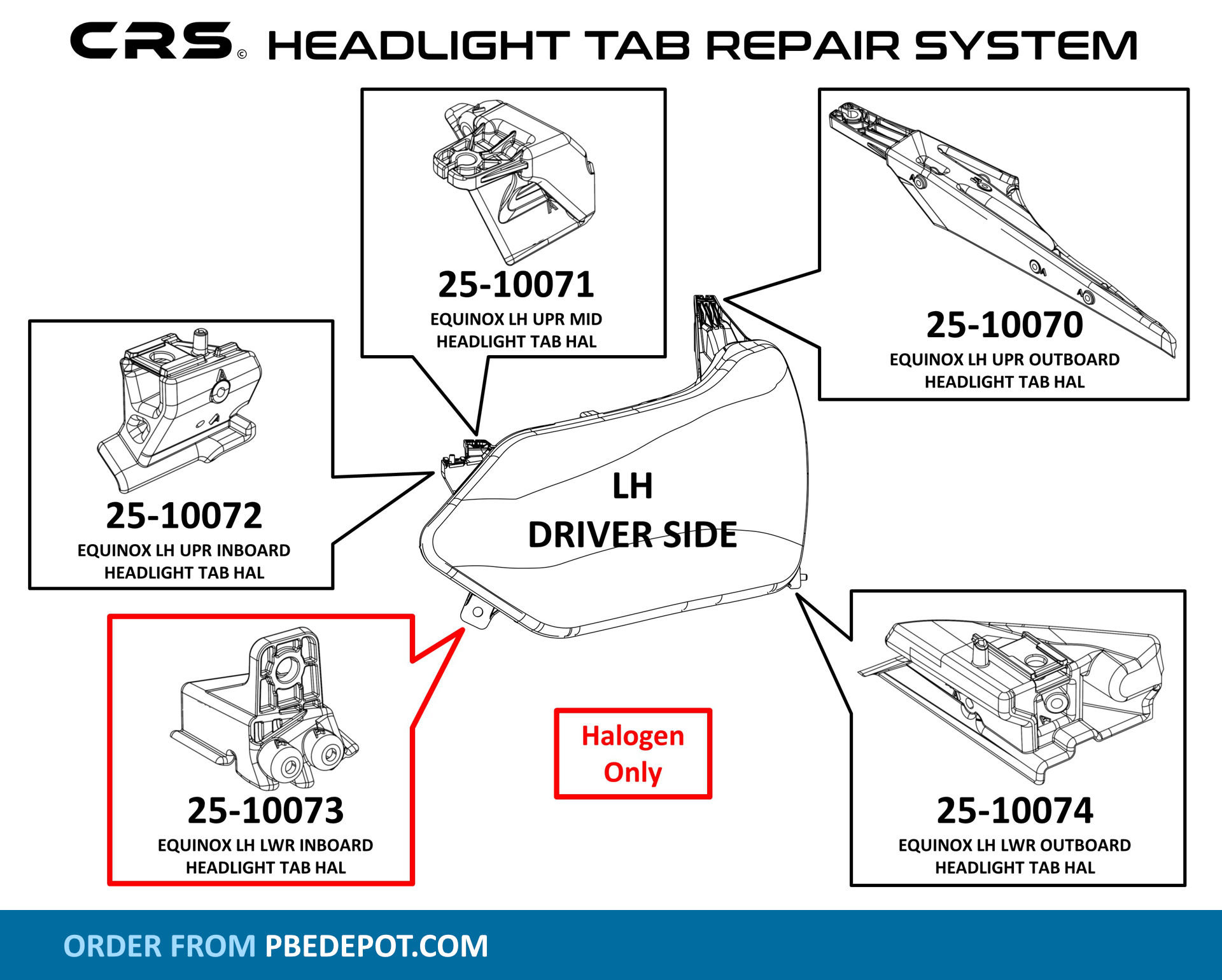 CRS© HEADLIGHT TAB REPAIR SYSTEM

25-10071
EQUINOX LH UPR MID
HEADLIGHT TAB HAL

25-10070
EQUINOX LH UPR OUTBOARD
HEADLIGHT TAB HAL

25-10072
EQUINOX LH UPR INBOARD
HEADLIGHT TAB HAL

LH
DRIVER SIDE

25-10073
EQUINOX LH LWR INBOARD
HEADLIGHT TAB HAL

Halogen
Only

25-10074
EQUINOX LH LWR OUTBOARD
HEADLIGHT TAB HAL

ORDER FROM PBEDEPOT.COM