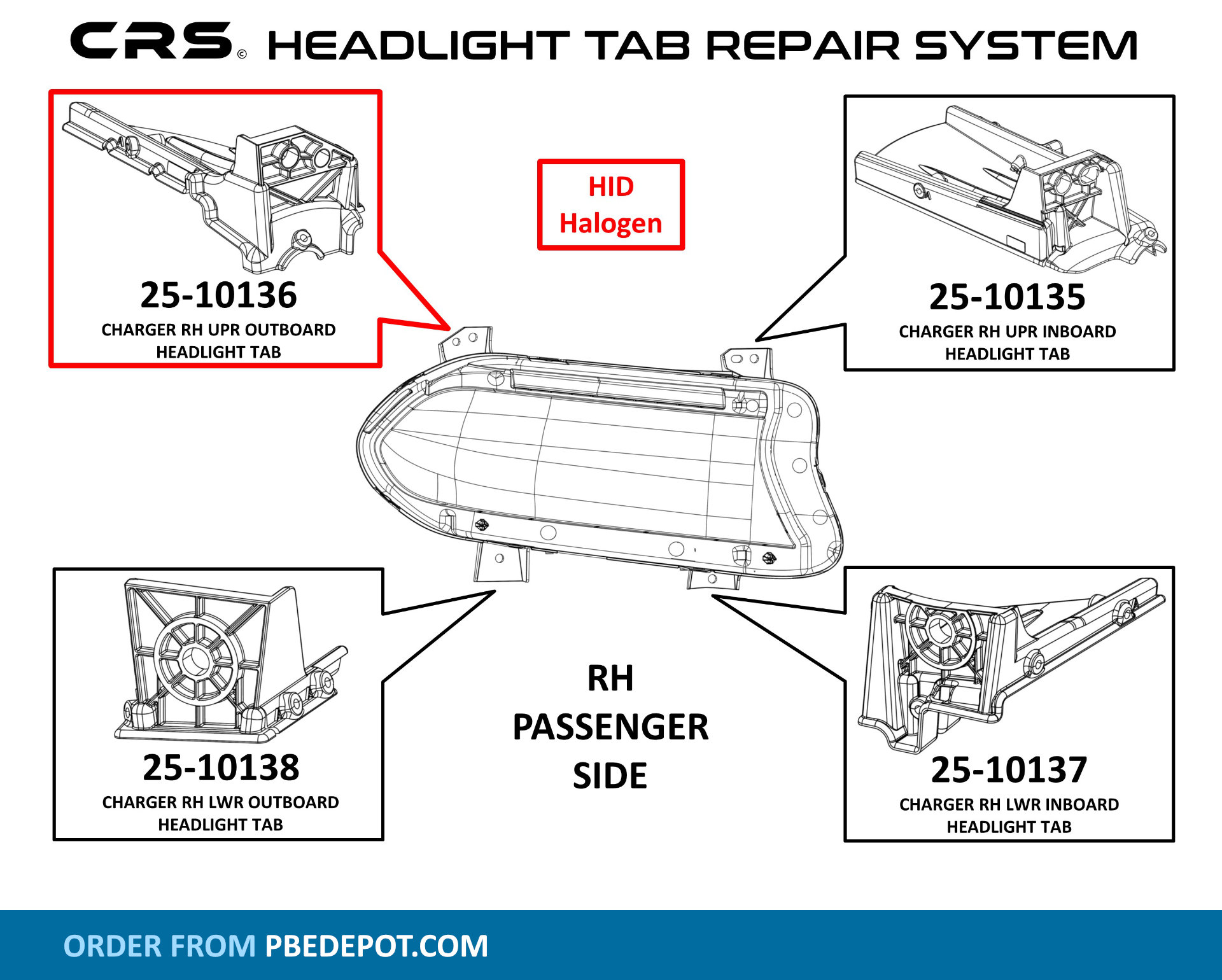 CRS© HEADLIGHT TAB REPAIR SYSTEM

25-10136
CHARGER RH UPR OUTBOARD HEADLIGHT TAB

HID
Halogen

25-10135
CHARGER RH UPR INBOARD HEADLIGHT TAB

25-10138
CHARGER RH LWR OUTBOARD HEADLIGHT TAB

RH
PASSENGER
SIDE

25-10137
CHARGER RH LWR INBOARD HEADLIGHT TAB

ORDER FROM PBEDEPOT.COM