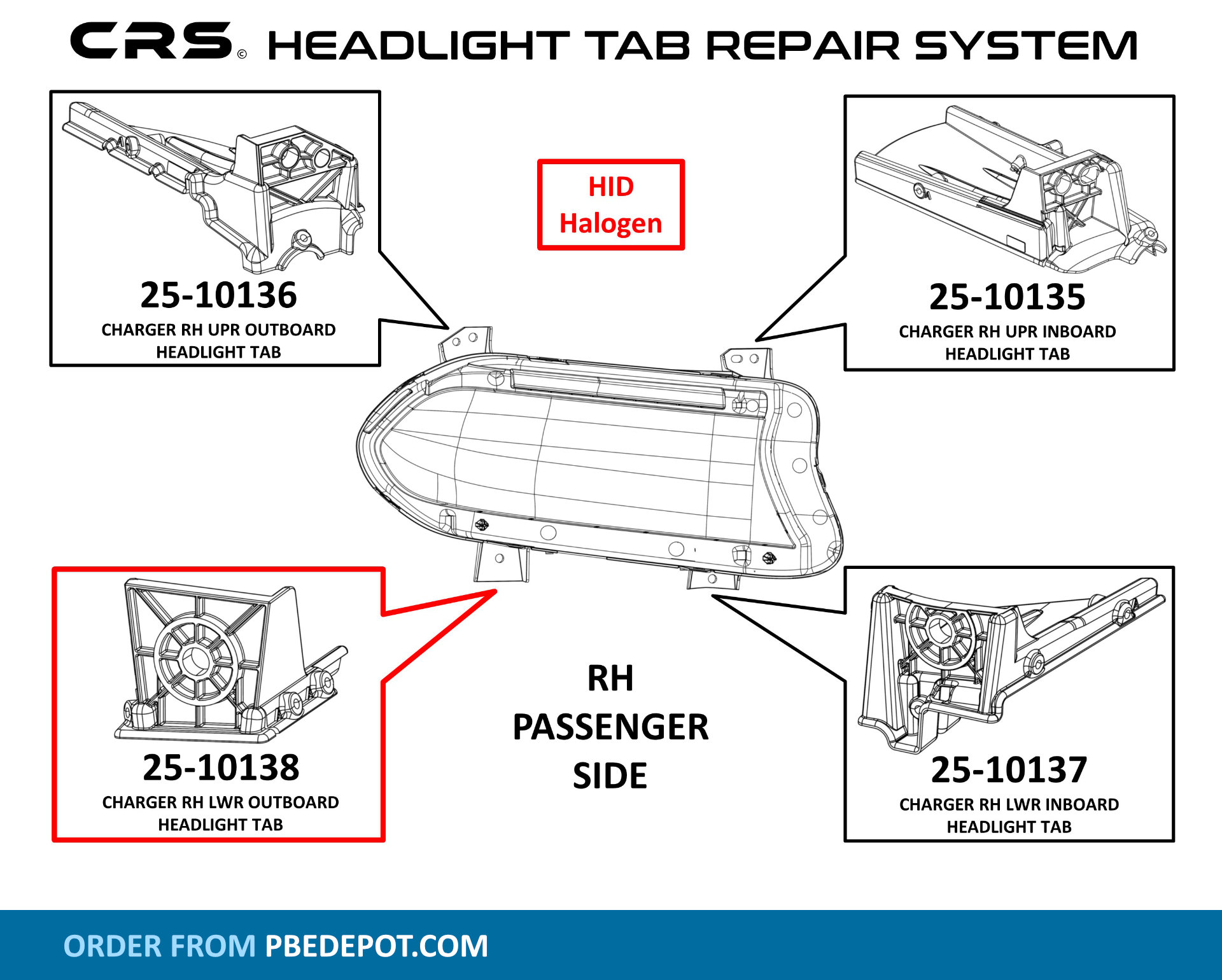 CRS© HEADLIGHT TAB REPAIR SYSTEM

25-10136
CHARGER RH UPR OUTBOARD HEADLIGHT TAB

HID
Halogen

25-10135
CHARGER RH UPR INBOARD HEADLIGHT TAB

25-10138
CHARGER RH LWR OUTBOARD HEADLIGHT TAB

RH
PASSENGER
SIDE

25-10137
CHARGER RH LWR INBOARD HEADLIGHT TAB

ORDER FROM PBEDEPOT.COM