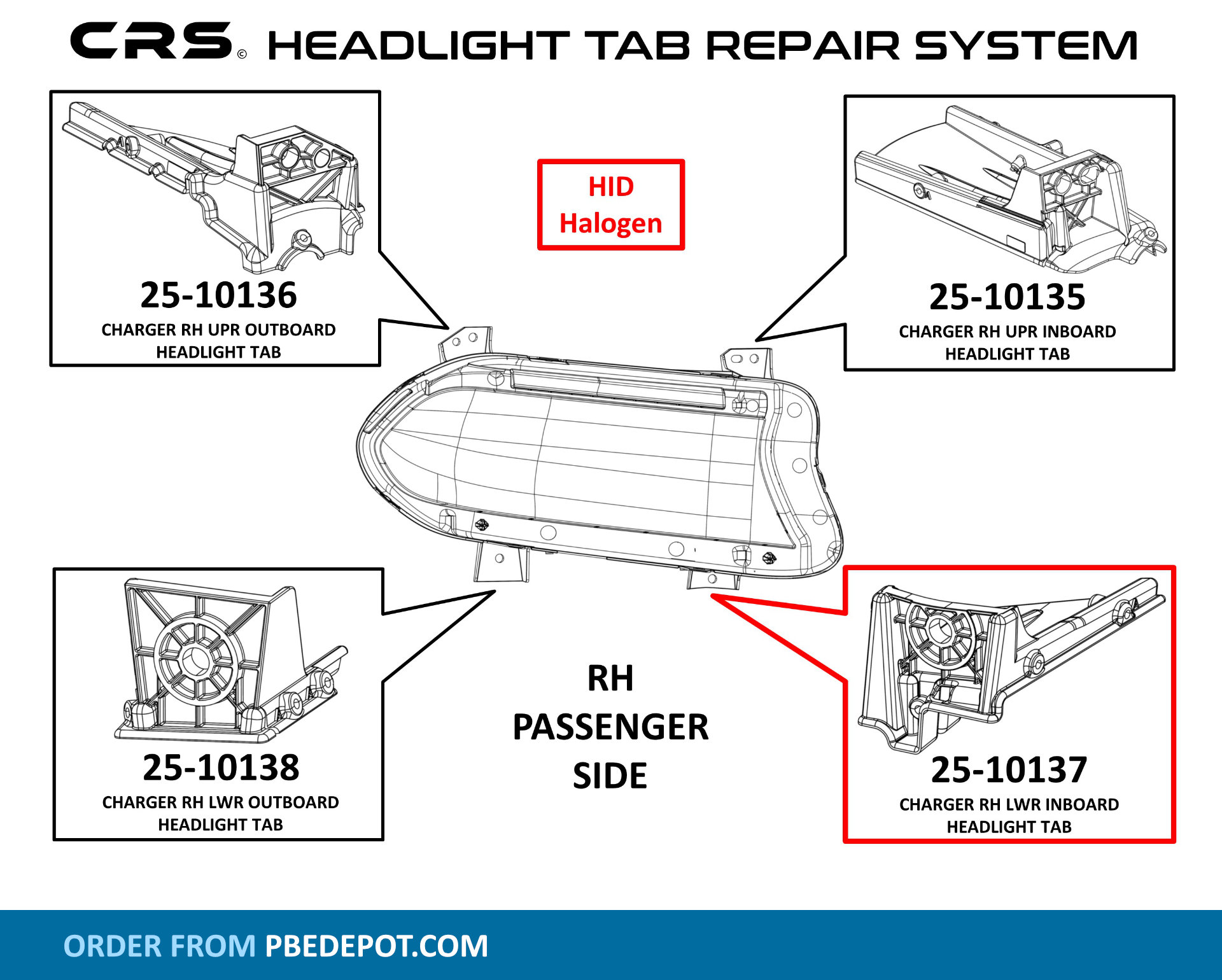 CRS© HEADLIGHT TAB REPAIR SYSTEM

25-10136
CHARGER RH UPR OUTBOARD HEADLIGHT TAB

HID
Halogen

25-10135
CHARGER RH UPR INBOARD HEADLIGHT TAB

25-10138
CHARGER RH LWR OUTBOARD HEADLIGHT TAB

RH
PASSENGER
SIDE

25-10137
CHARGER RH LWR INBOARD HEADLIGHT TAB

ORDER FROM PBEDEPOT.COM