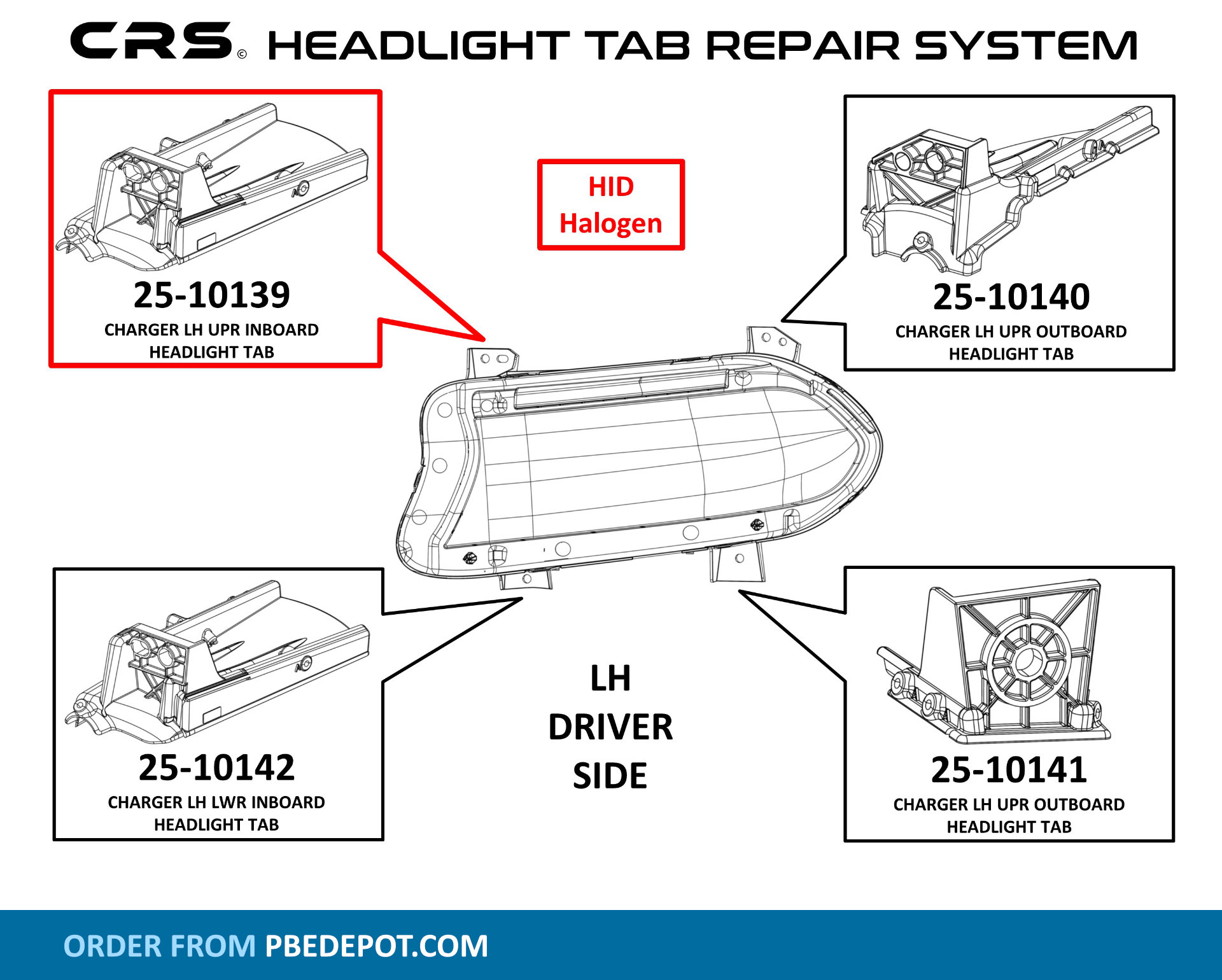 CRS© HEADLIGHT TAB REPAIR SYSTEM

25-10139
CHARGER LH UPR INBOARD HEADLIGHT TAB

HID
Halogen

25-10140
CHARGER LH UPR OUTBOARD HEADLIGHT TAB

25-10142
CHARGER LH LWR INBOARD HEADLIGHT TAB

LH
DRIVER
SIDE

25-10141
CHARGER LH UPR OUTBOARD HEADLIGHT TAB

ORDER FROM PBEDEPOT.COM