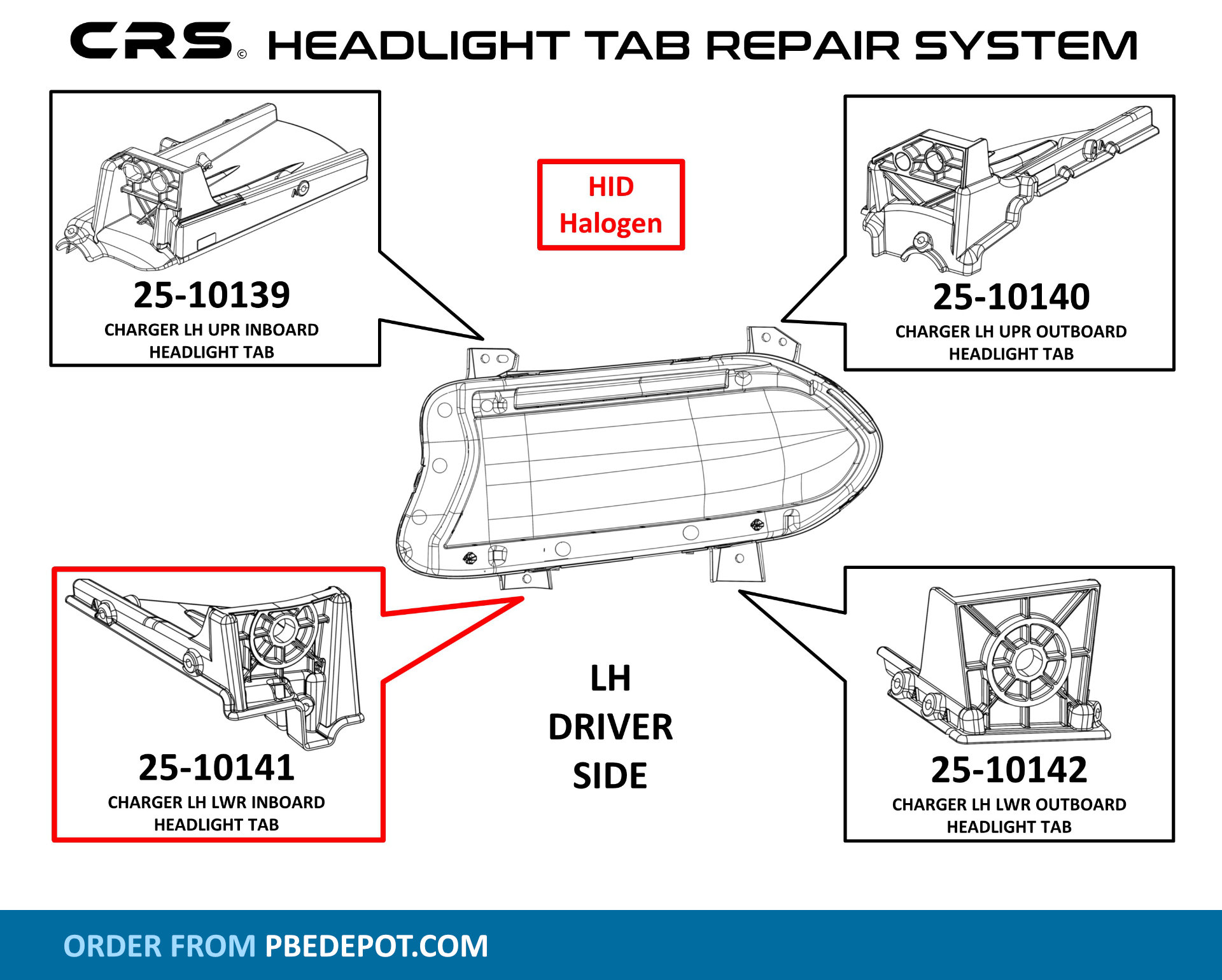 CRS© HEADLIGHT TAB REPAIR SYSTEM

25-10139
CHARGER LH UPR INBOARD HEADLIGHT TAB

HID
Halogen

25-10140
CHARGER LH UPR OUTBOARD HEADLIGHT TAB

25-10141
CHARGER LH LWR INBOARD HEADLIGHT TAB

LH
DRIVER
SIDE

25-10142
CHARGER LH LWR OUTBOARD HEADLIGHT TAB

ORDER FROM PBEDEPOT.COM